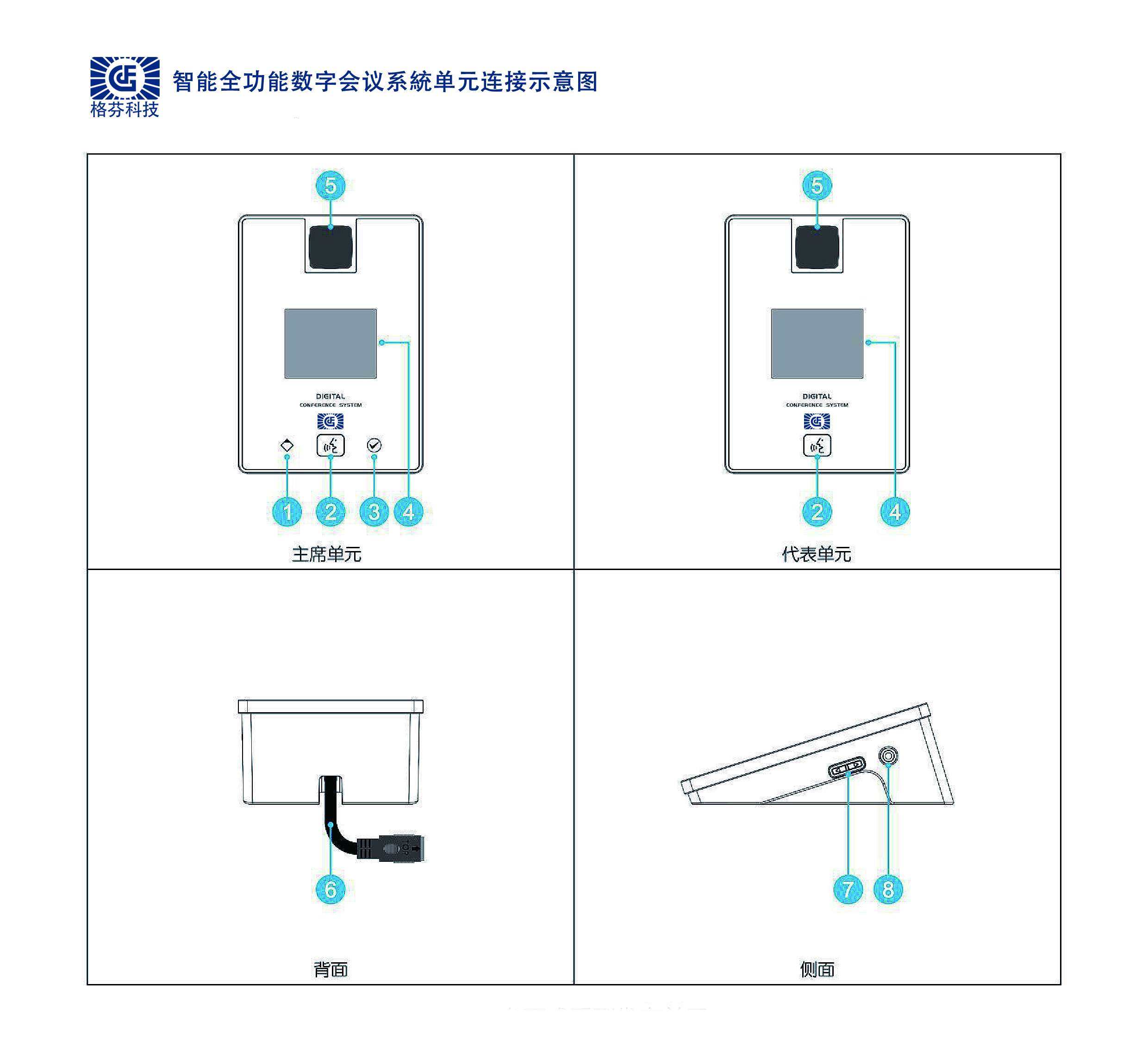 格芬科技

智能全功能数字会议系統单元连接示意图

5

DIGITAL
CONFERENCE SYSTEM

1 2 3 4

主席单元

5

DIGITAL
CONFERENCE SYSTEM

2 4

代表单元

6

背面

7 8

侧面